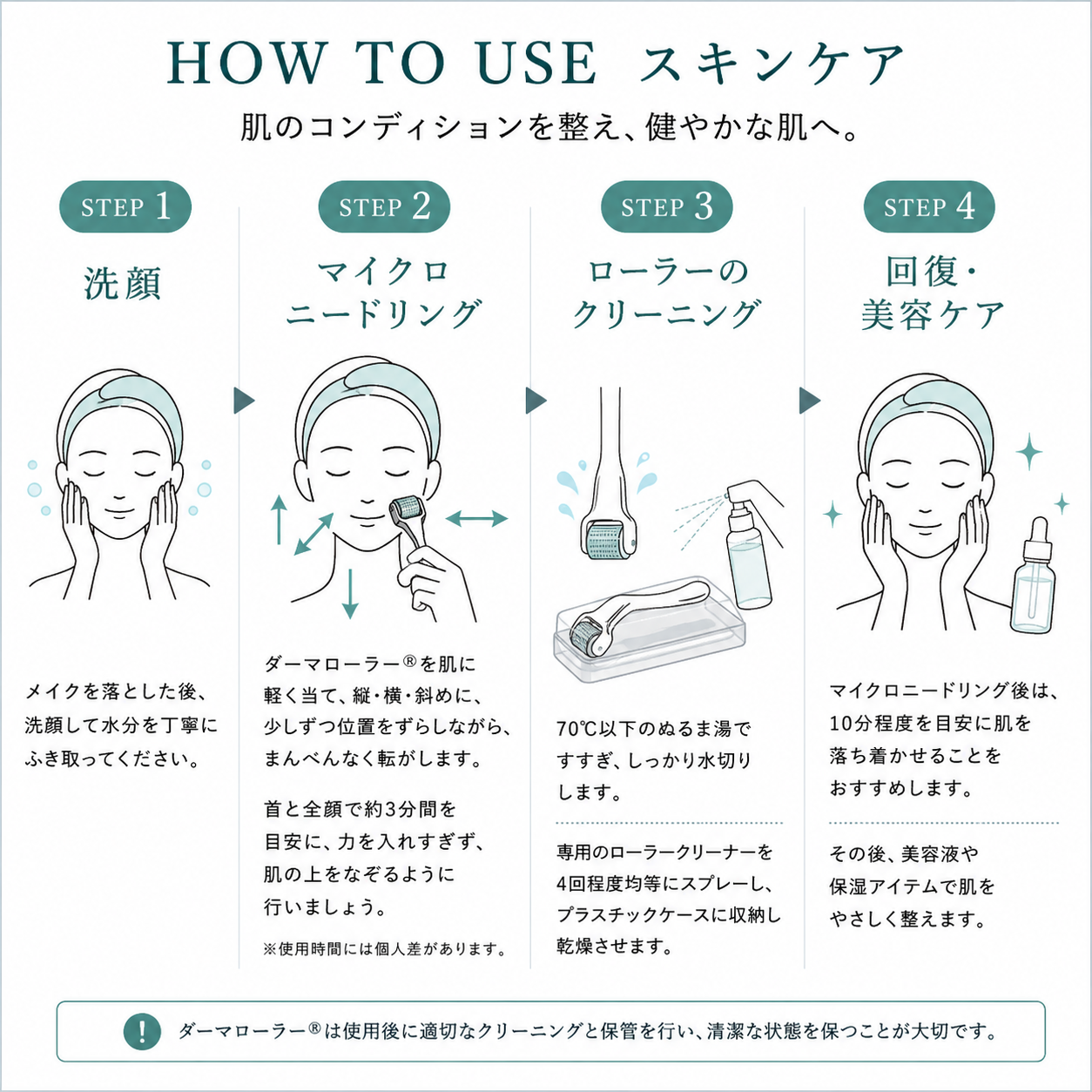 HOW TO USE スキンケア

肌のコンディションを整え、健やかな肌へ。

STEP 1

洗顔

メイクを落とした後、洗顔して水分を丁寧にふき取ってください。

STEP 2

マイクロニードリング

ダーマローラー®を肌に軽く当て、縦・横・斜めに、少しずつ位置をずらしながら、まんべんなく転がします。

首と全顔で約3分間を目安に、力を入れすぎず、肌の上をなぞるように行いましょう。

※使用時間には個人差があります。

STEP 3

ローラーのクリーニング

70℃以下のぬるま湯ですすぎ、しっかり水切りします。

専用のローラークリーナーを4回程度均等にスプレーし、プラスチックケースに収納し乾燥させます。

STEP 4

回復・美容ケア

マイクロニードリング後は、10分程度を目安に肌を落ち着かせることをおすすめします。

その後、美容液や保湿アイテムで肌をやさしく整えます。

!

ダーマローラー®は使用後に適切なクリーニングと保管を行い、清潔な状態を保つことが大切です。