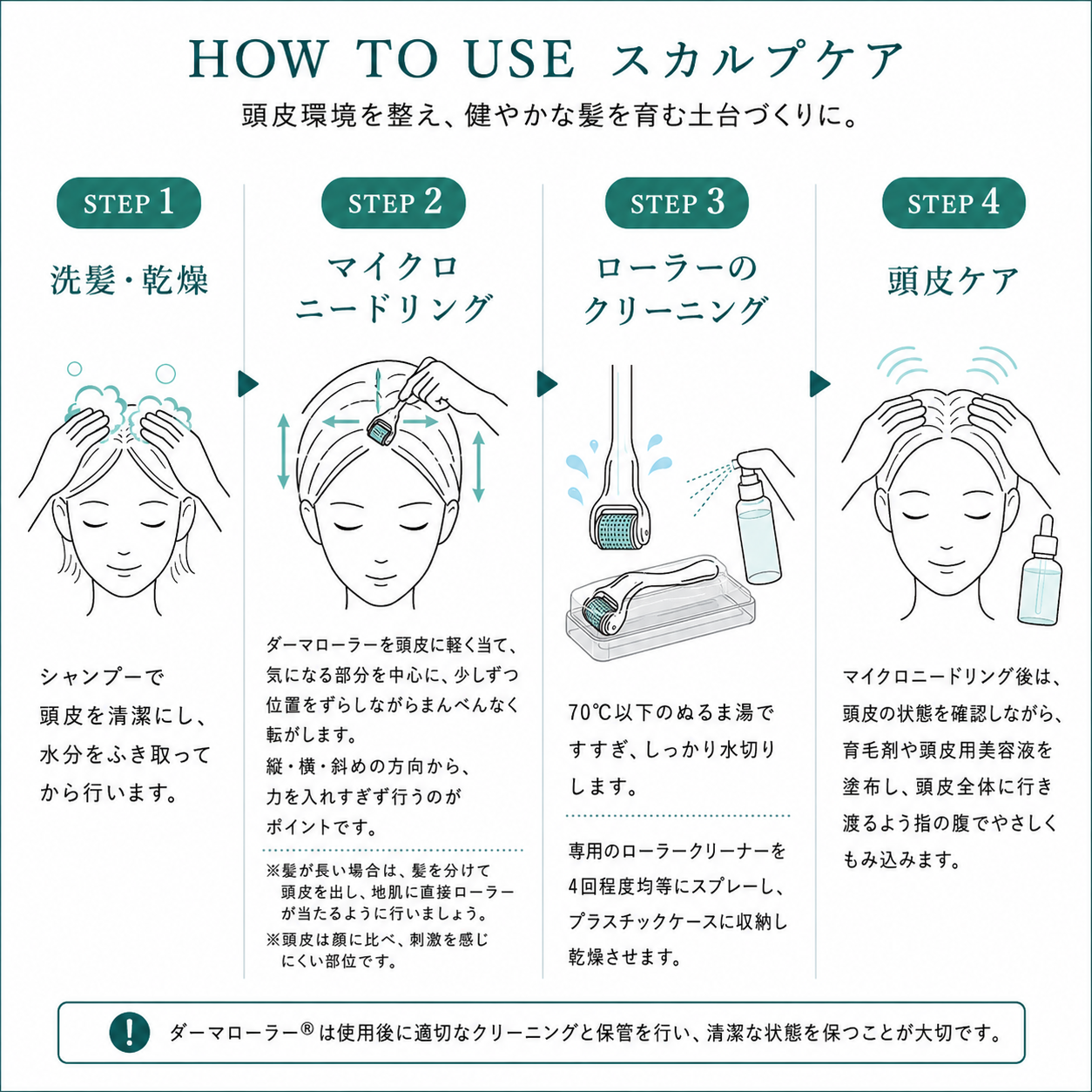 HOW TO USE スカルプケア

頭皮環境を整え、健やかな髪を育む土台づくりに。

STEP 1

洗髪・乾燥

シャンプーで頭皮を清潔にし、水分をふき取ってから行います。

STEP 2

マイクロニードリング

ダーマローラーを頭皮に軽く当て、気になる部分を中心に、少しずつ位置をずらしながらまんべんなく転がします。
縦・横・斜めの方向から、力を入れすぎず行うのがポイントです。

※髪が長い場合は、髪を分けて頭皮を出し、地肌に直接ローラーが当たるように行いましょう。
※頭皮は顔に比べ、刺激を感じにくい部位です。

STEP 3

ローラーのクリーニング

70℃以下のぬるま湯ですすぎ、しっかり水切りします。

専用のローラークリーナーを4回程度均等にスプレーし、プラスチックケースに収納し乾燥させます。

STEP 4

頭皮ケア

マイクロニードリング後は、頭皮の状態を確認しながら、育毛剤や頭皮用美容液を塗布し、頭皮全体に行き渡るよう指の腹でやさしくもみ込みます。

!

ダーマローラー® は使用後に適切なクリーニングと保管を行い、清潔な状態を保つことが大切です。